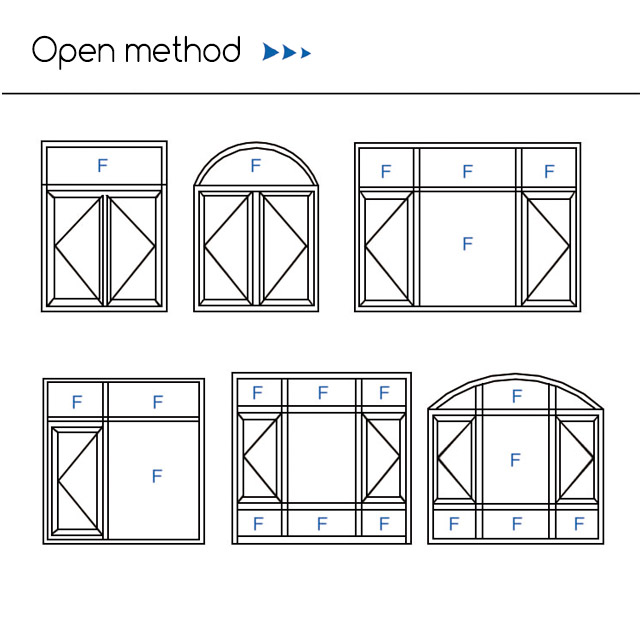 Open method

F

F

F F F

F

F F

F

F F F

F F F

F

F

F F F