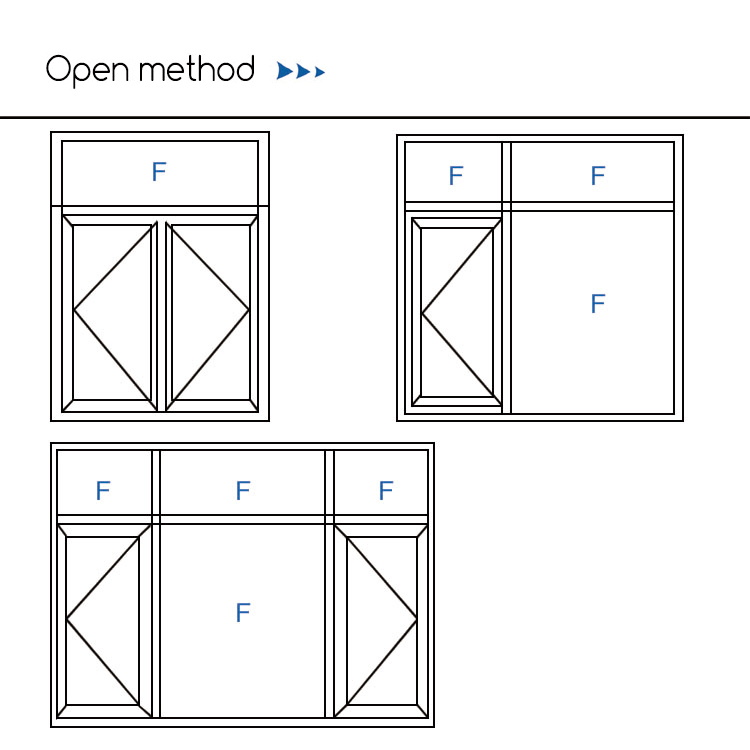 Open method

F

F F

F

F F F

F